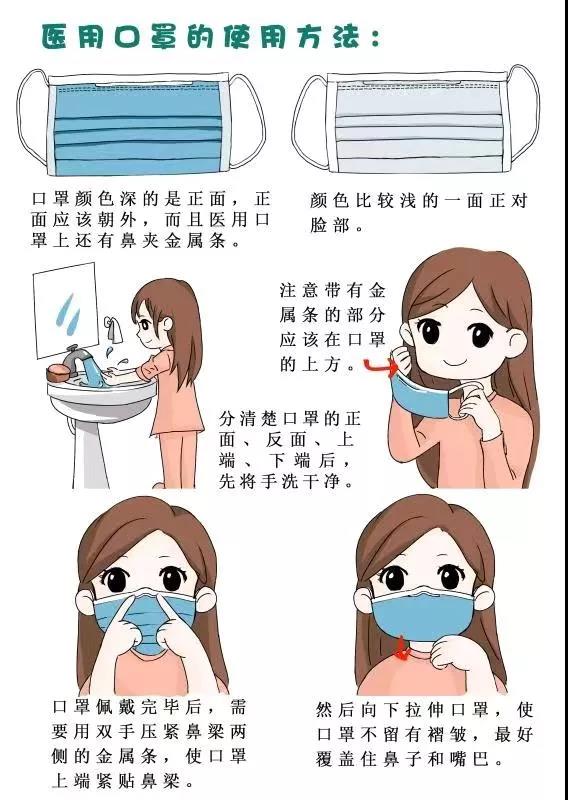 医用口罩的使用方法：

口罩颜色深的是正面，正面应该朝外，而且医用口罩上还有鼻夹金属条。

颜色比较浅的一面正对脸部。

注意带有金属条的部分应该在口罩的上方。

分清楚口罩的正面、反面、上端、下端后，先将手洗干净。

口罩佩戴完毕后，需要用双手压紧鼻梁两侧的金属条，使口罩上端紧贴鼻梁。

然后向下拉伸口罩，使口罩不留有褶皱，最好覆盖住鼻子和嘴巴。