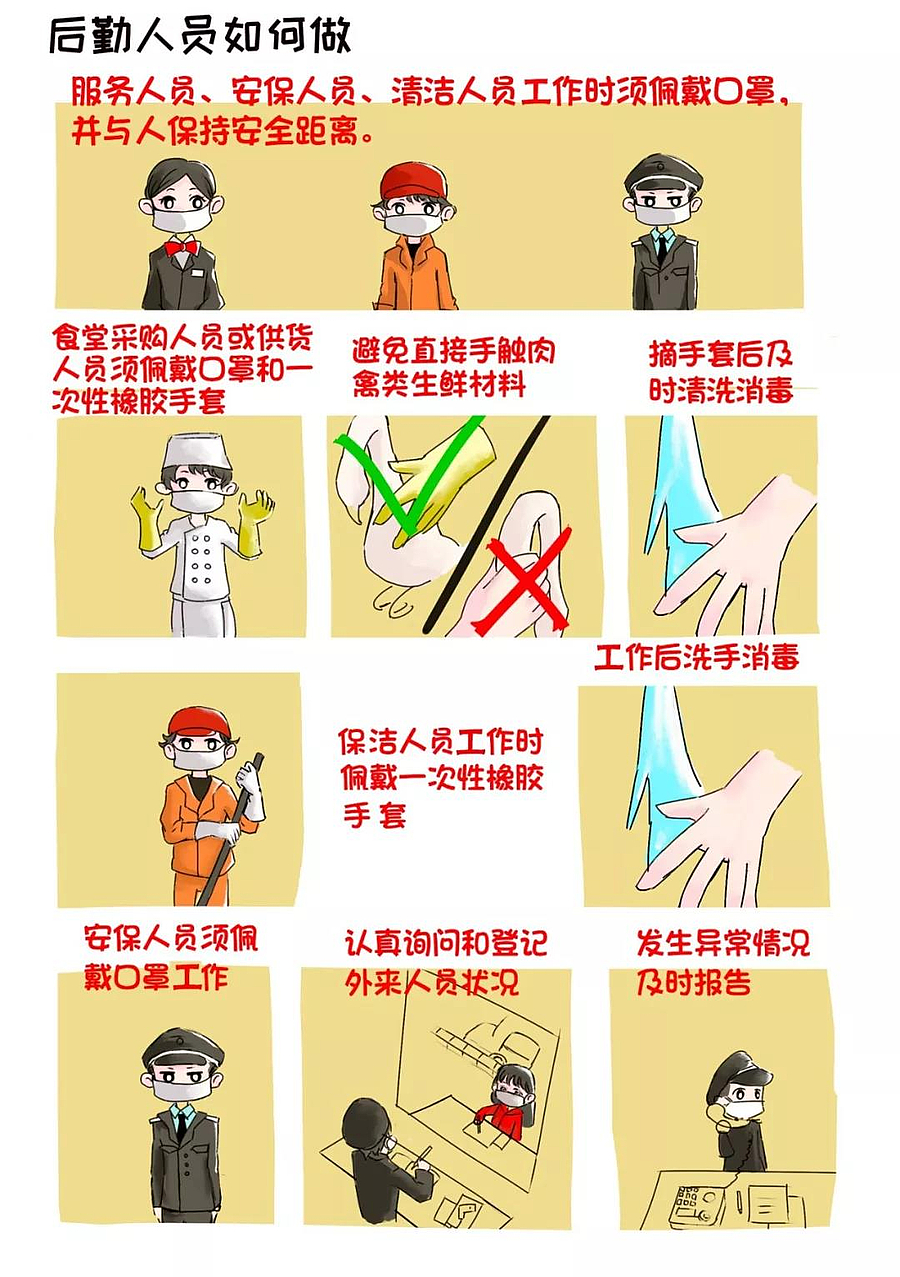 后勤人员如何做

服务人员、安保人员、清洁人员工作时须佩戴口罩，并与人保持安全距离。

食堂采购人员或供货人员须佩戴口罩和一次性橡胶手套

避免直接手触肉禽类生鲜材料

摘手套后及时清洗消毒

工作后洗手消毒

保洁人员工作时佩戴一次性橡胶手套

安保人员须佩戴口罩工作

认真询问和登记外来人员状况

发生异常情况及时报告