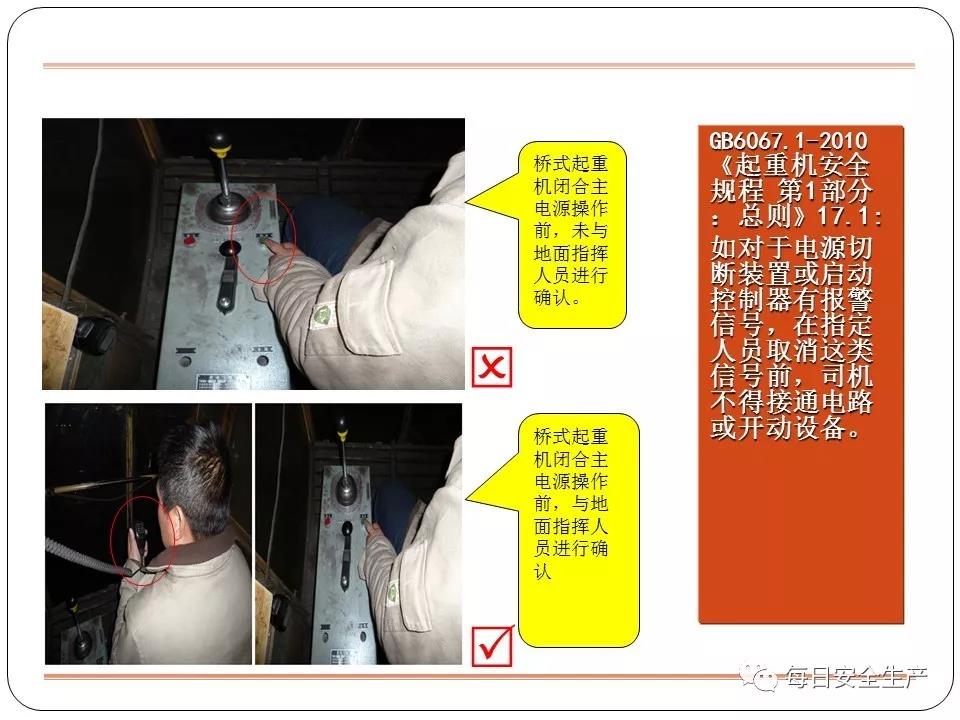 桥式起重机闭合主电源操作前，未与地面指挥人员进行确认。

桥式起重机闭合主电源操作前，与地面指挥人员进行确认

GB6067.1-2010《起重机安全规程 第1部分：总则》17.1：

如对于电源切断装置或启动控制器有报警信号，在指定人员取消这类信号前，司机不得接通电路或开动设备。

每日安全生产